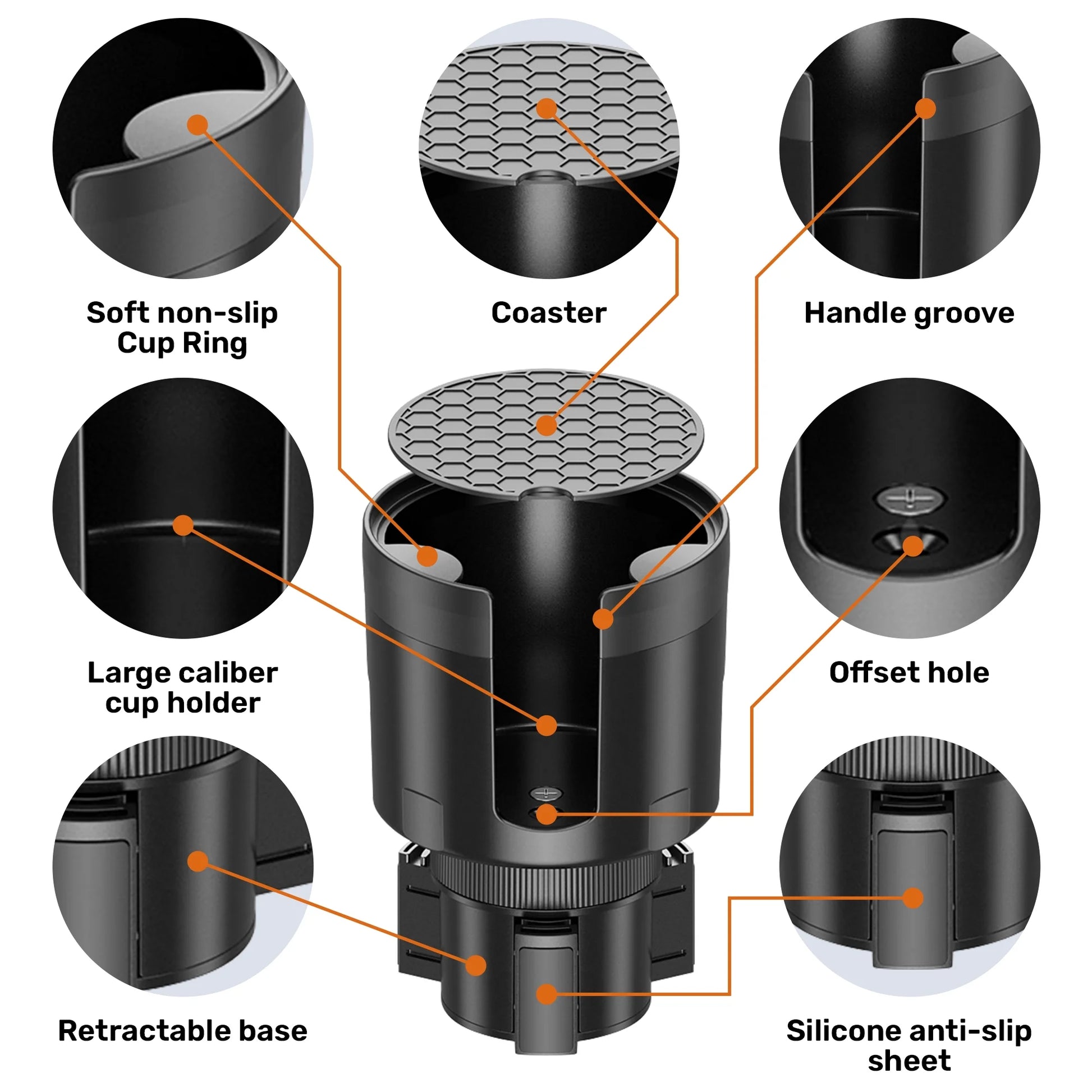 Soft non-slip Cup Ring

Coaster

Handle groove

Large caliber cup holder

Offset hole

Retractable base

Silicone anti-slip sheet